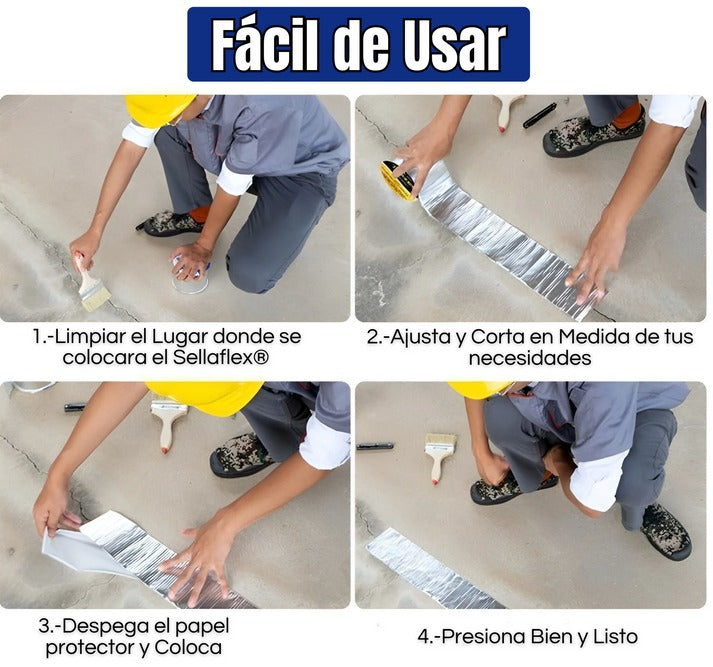 Fácil de Usar

1.-Limpiar el Lugar donde se colocara el Sellaflex®

2.-Ajusta y Corta en Medida de tus necesidades

3.-Despega el papel protector y Coloca

4.-Presiona Bien y Listo